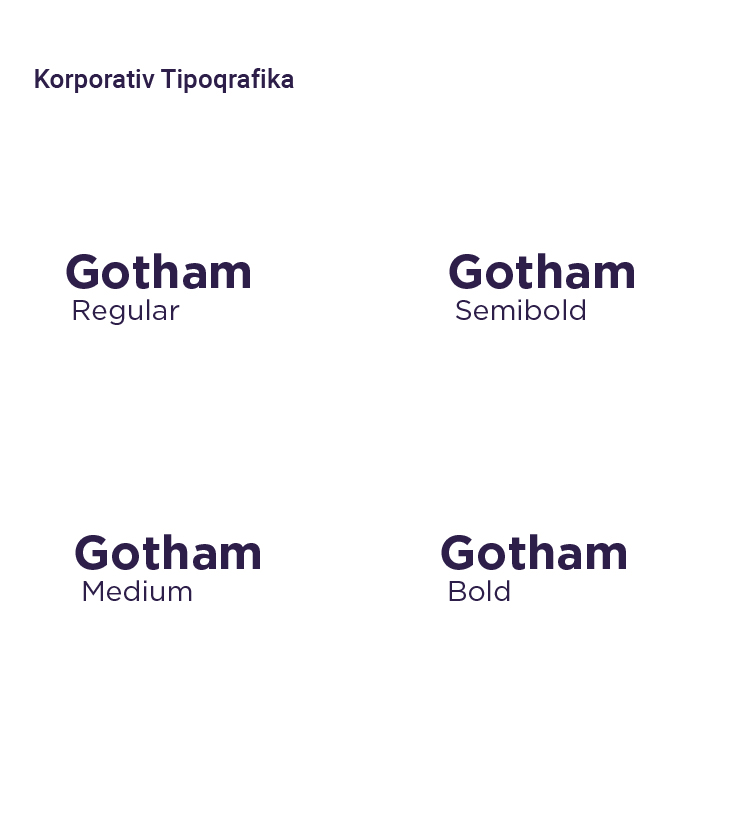 Korporativ Tipoqrafika

Gotham
Regular

Gotham
Semibold

Gotham
Medium

Gotham
Bold